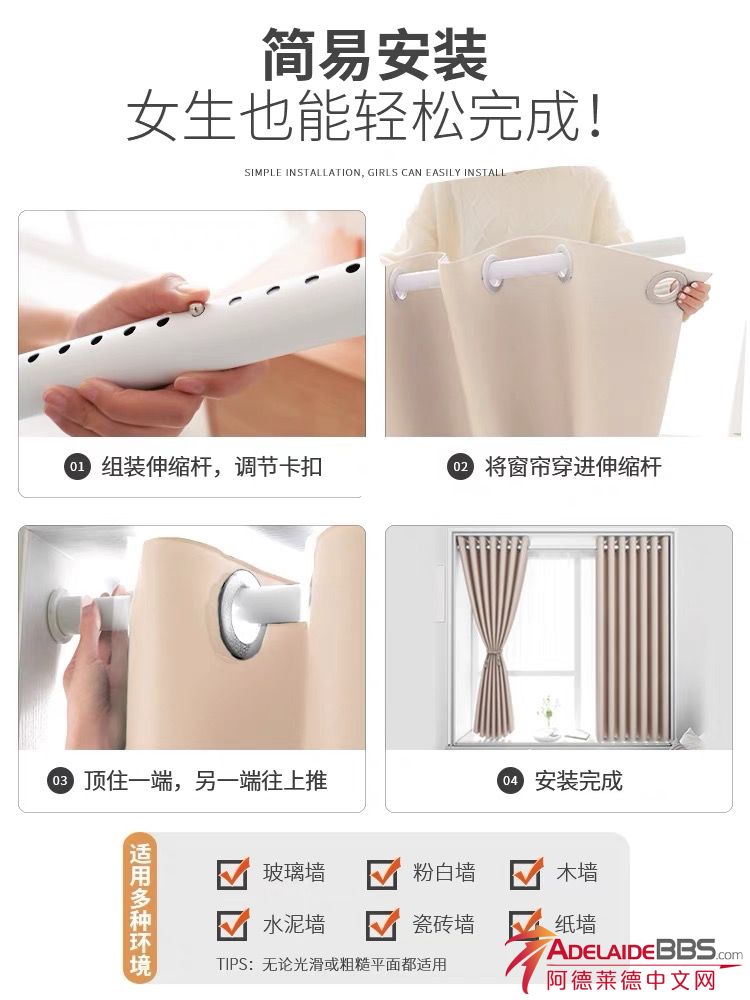 简易安装
女生也能轻松完成!

SIMPLE INSTALLATION, GIRLS CAN EASILY INSTALL

01 组装伸缩杆，调节卡扣

02 将窗帘穿进伸缩杆

03 顶住一端，另一端往上推

04 安装完成

适用多种环境

玻璃墙 粉白墙 木墙
水泥墙 瓷砖墙 纸墙

TIPS：无论光滑或粗糙平面都适用

ADELAIDEBBS.com
阿德莱德中文网